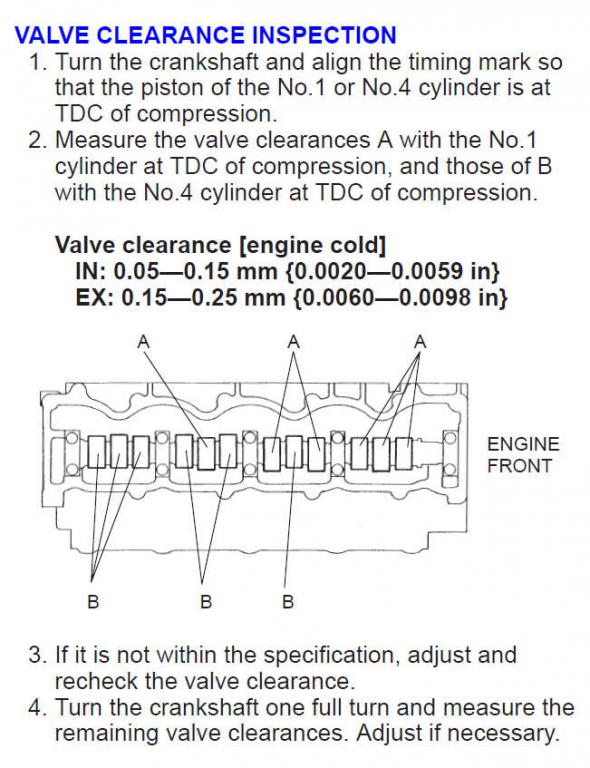 VALVE CLEARANCE INSPECTION

1. Turn the crankshaft and align the timing mark so that the piston of the No.1 or No.4 cylinder is at TDC of compression.

2. Measure the valve clearances A with the No.1 cylinder at TDC of compression, and those of B with the No.4 cylinder at TDC of compression.

Valve clearance [engine cold]
IN: 0.05—0.15 mm {0.0020—0.0059 in}
EX: 0.15—0.25 mm {0.0060—0.0098 in}

A
A
A
ENGINE FRONT
B
B
B

3. If it is not within the specification, adjust and recheck the valve clearance.

4. Turn the crankshaft one full turn and measure the remaining valve clearances. Adjust if necessary.